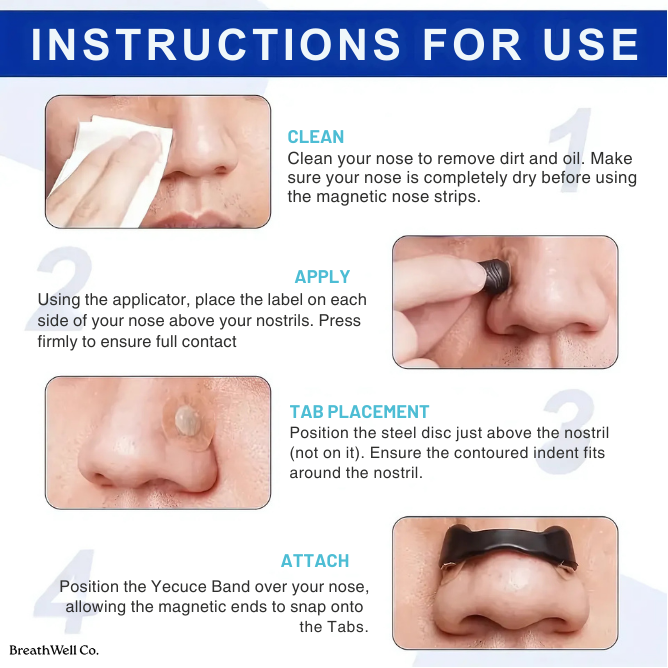 INSTRUCTIONS FOR USE

1

CLEAN
Clean your nose to remove dirt and oil. Make sure your nose is completely dry before using the magnetic nose strips.

2

APPLY
Using the applicator, place the label on each side of your nose above your nostrils. Press firmly to ensure full contact

3

TAB PLACEMENT
Position the steel disc just above the nostril (not on it). Ensure the contoured indent fits around the nostril.

4

ATTACH
Position the Yecuce Band over your nose, allowing the magnetic ends to snap onto the Tabs.

BreathWell Co.